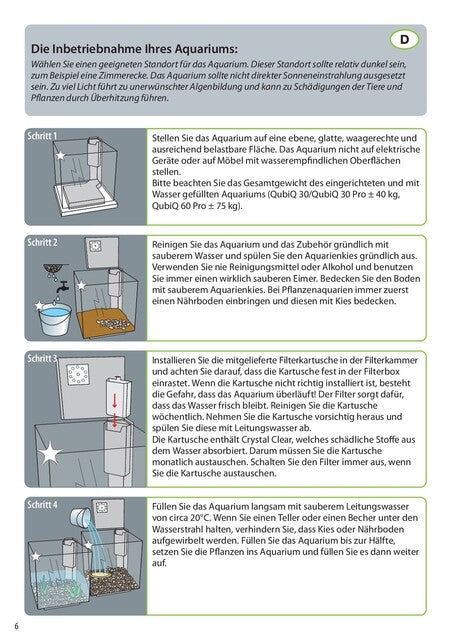 D

Die Inbetriebnahme Ihres Aquariums:
Wählen Sie einen geeigneten Standort für das Aquarium. Dieser Standort sollte relativ dunkel sein, zum Beispiel eine Zimmerecke. Das Aquarium sollte nicht direkter Sonneneinstrahlung ausgesetzt sein. Zu viel Licht führt zu unerwünschter Algenbildung und kann zu Schädigungen der Tiere und Pflanzen durch Überhitzung führen.

Schritt 1

Stellen Sie das Aquarium auf eine ebene, glatte, waagerechte und ausreichend belastbare Fläche. Das Aquarium nicht auf elektrische Geräte oder auf Möbel mit wasserempfindlichen Oberflächen stellen.
Bitte beachten Sie das Gesamtgewicht des eingerichteten und mit Wasser gefüllten Aquariums (QubiQ 30/QubiQ 30 Pro ± 40 kg, QubiQ 60 Pro ± 75 kg).

Schritt 2

Reinigen Sie das Aquarium und das Zubehör gründlich mit sauberem Wasser und spülen Sie den Aquarienkies gründlich aus. Verwenden Sie nie Reinigungsmittel oder Alkohol und benutzen Sie immer einen wirklich sauberen Eimer. Bedecken Sie den Boden mit sauberem Aquarienkies. Bei Pflanzenaquarien immer zuerst einen Nährboden einbringen und diesen mit Kies bedecken.

Schritt 3

Installieren Sie die mitgelieferte Filterkartusche in der Filterkammer und achten Sie darauf, dass die Kartusche fest in der Filterbox einrastet. Wenn die Kartusche nicht richtig installiert ist, besteht die Gefahr, dass das Aquarium überläuft! Der Filter sorgt dafür, dass das Wasser frisch bleibt. Reinigen Sie die Kartusche wöchentlich. Nehmen Sie die Kartusche vorsichtig heraus und spülen Sie diese mit Leitungswasser ab.
Die Kartusche enthält Crystal Clear, welches schädliche Stoffe aus dem Wasser absorbiert. Darum müssen Sie die Kartusche monatlich austauschen. Schalten Sie den Filter immer aus, wenn Sie die Kartusche austauschen.

Schritt 4

Füllen Sie das Aquarium langsam mit sauberem Leitungswasser von circa 20°C. Wenn Sie einen Teller oder einen Becher unter den Wasserstrahl halten, verhindern Sie, dass Kies oder Nährboden aufgewirbelt werden. Füllen Sie das Aquarium bis zur Hälfte, setzen Sie die Pflanzen ins Aquarium und füllen Sie es dann weiter auf.

6